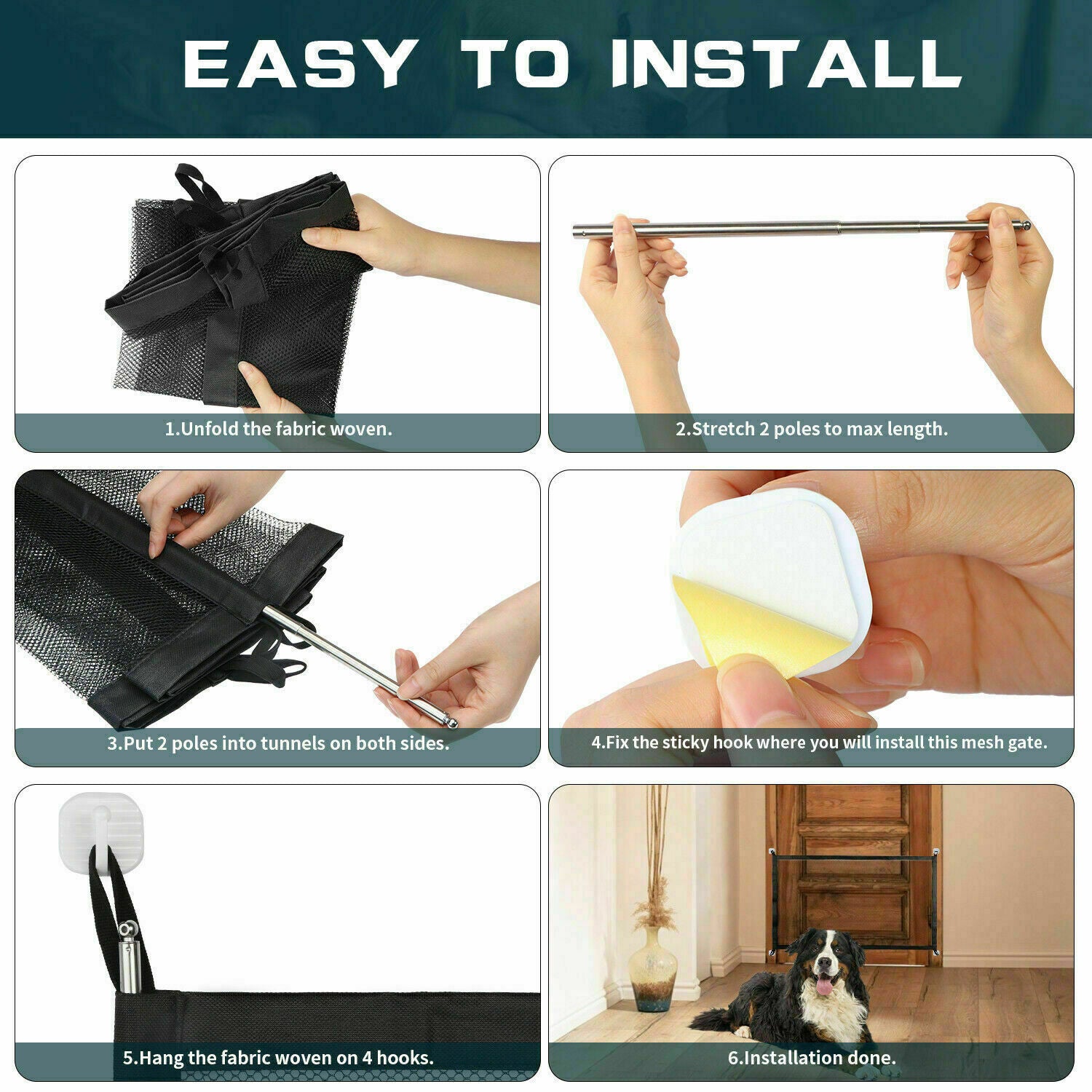 EASY TO INSTALL

1.Unfold the fabric woven.

2.Stretch 2 poles to max length.

3.Put 2 poles into tunnels on both sides.

4.Fix the sticky hook where you will install this mesh gate.

5.Hang the fabric woven on 4 hooks.

6.Installation done.